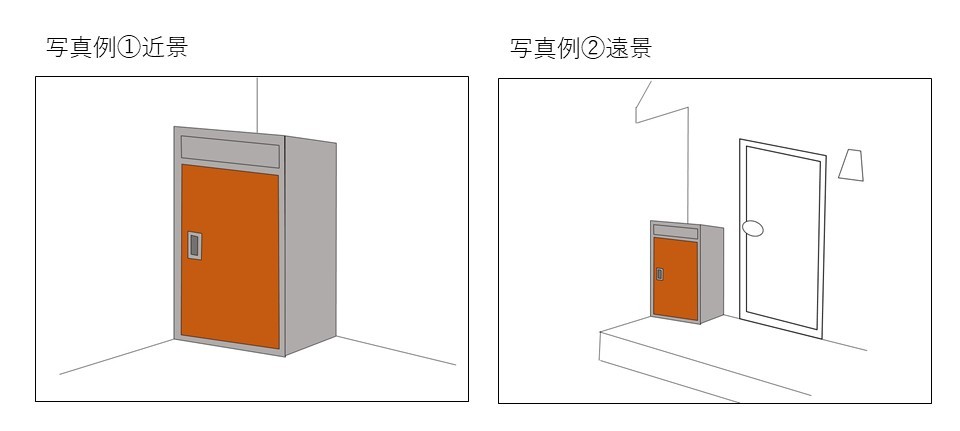 写真例①近景

写真例②遠景